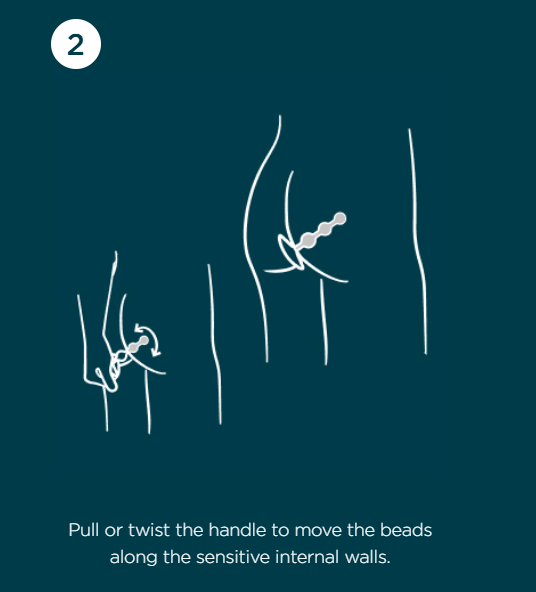 2

Pull or twist the handle to move the beads along the sensitive internal walls.