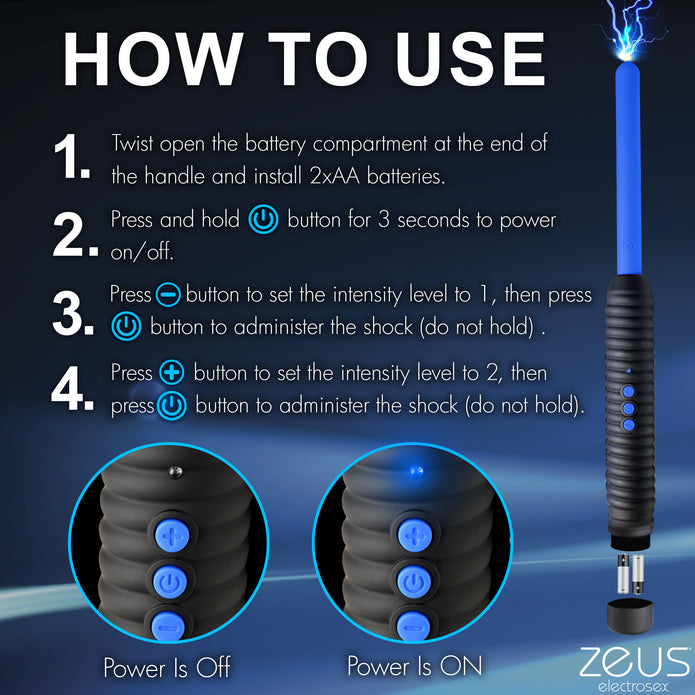 HOW TO USE

1. Twist open the battery compartment at the end of the handle and install 2xAA batteries.

2. Press and hold button for 3 seconds to power on/off.

3. Press button to set the intensity level to 1, then press button to administer the shock (do not hold) .

4. Press button to set the intensity level to 2, then press button to administer the shock (do not hold).

Power Is Off

Power Is ON

ZEUS
electrosex