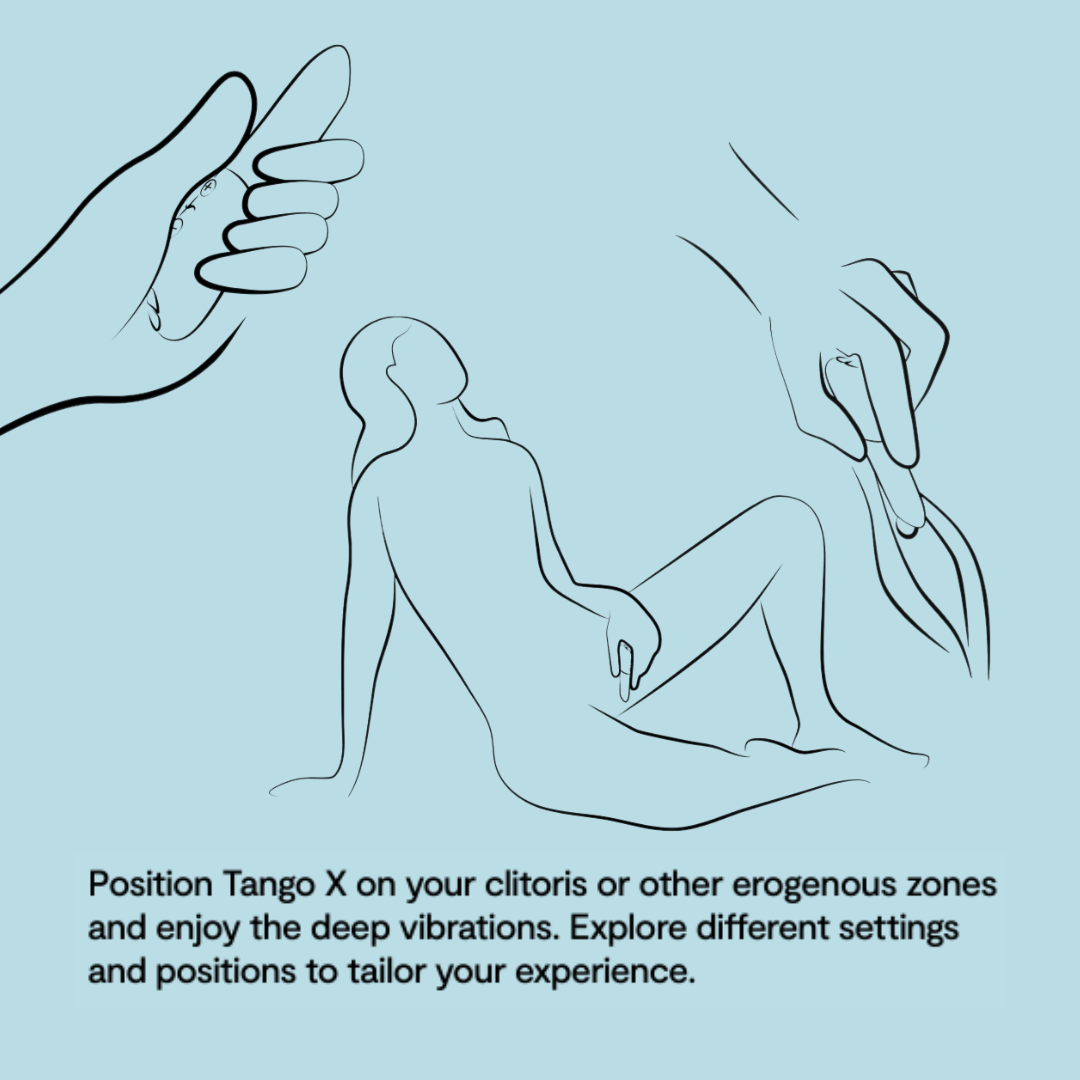 Position Tango X on your clitoris or other erogenous zones and enjoy the deep vibrations. Explore different settings and positions to tailor your experience.