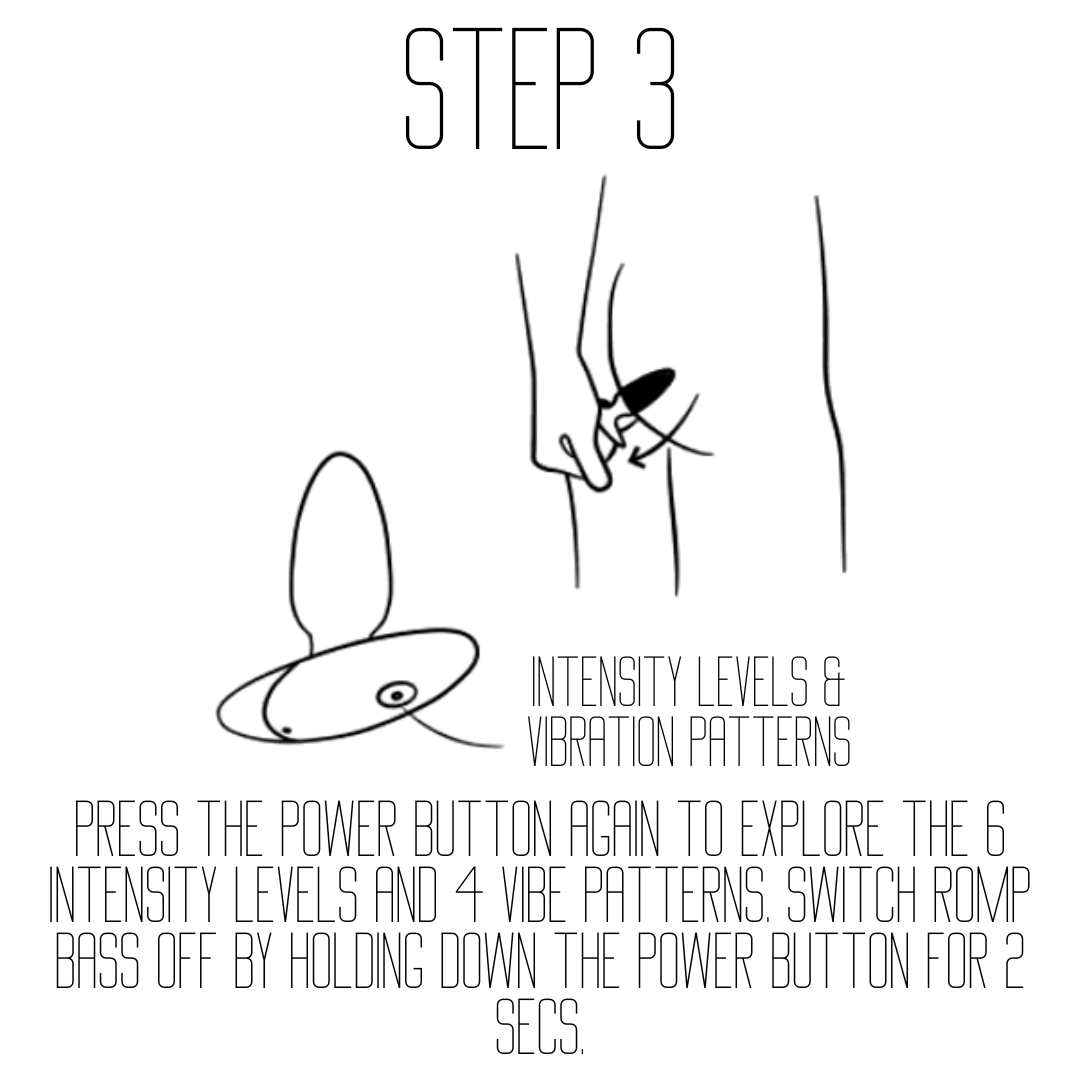 STEP 3

INTENSITY LEVELS & VIBRATION PATTERNS

PRESS THE POWER BUTTON AGAIN TO EXPLORE THE 6 INTENSITY LEVELS AND 4 VIBE PATTERNS. SWITCH ROMP BASS OFF BY HOLDING DOWN THE POWER BUTTON FOR 2 SECS.