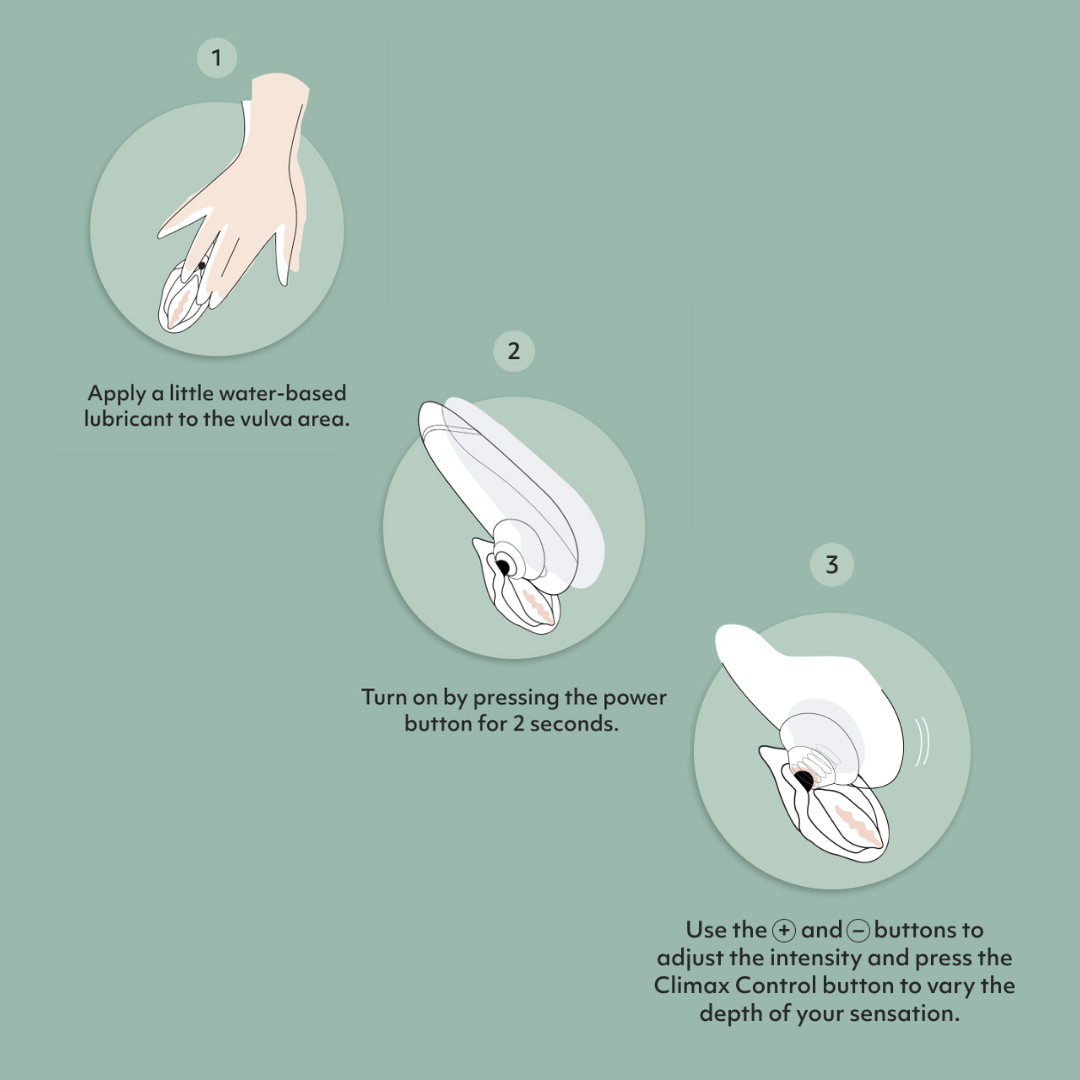 1

Apply a little water-based lubricant to the vulva area.

2

Turn on by pressing the power button for 2 seconds.

3

Use the + and − buttons to adjust the intensity and press the Climax Control button to vary the depth of your sensation.